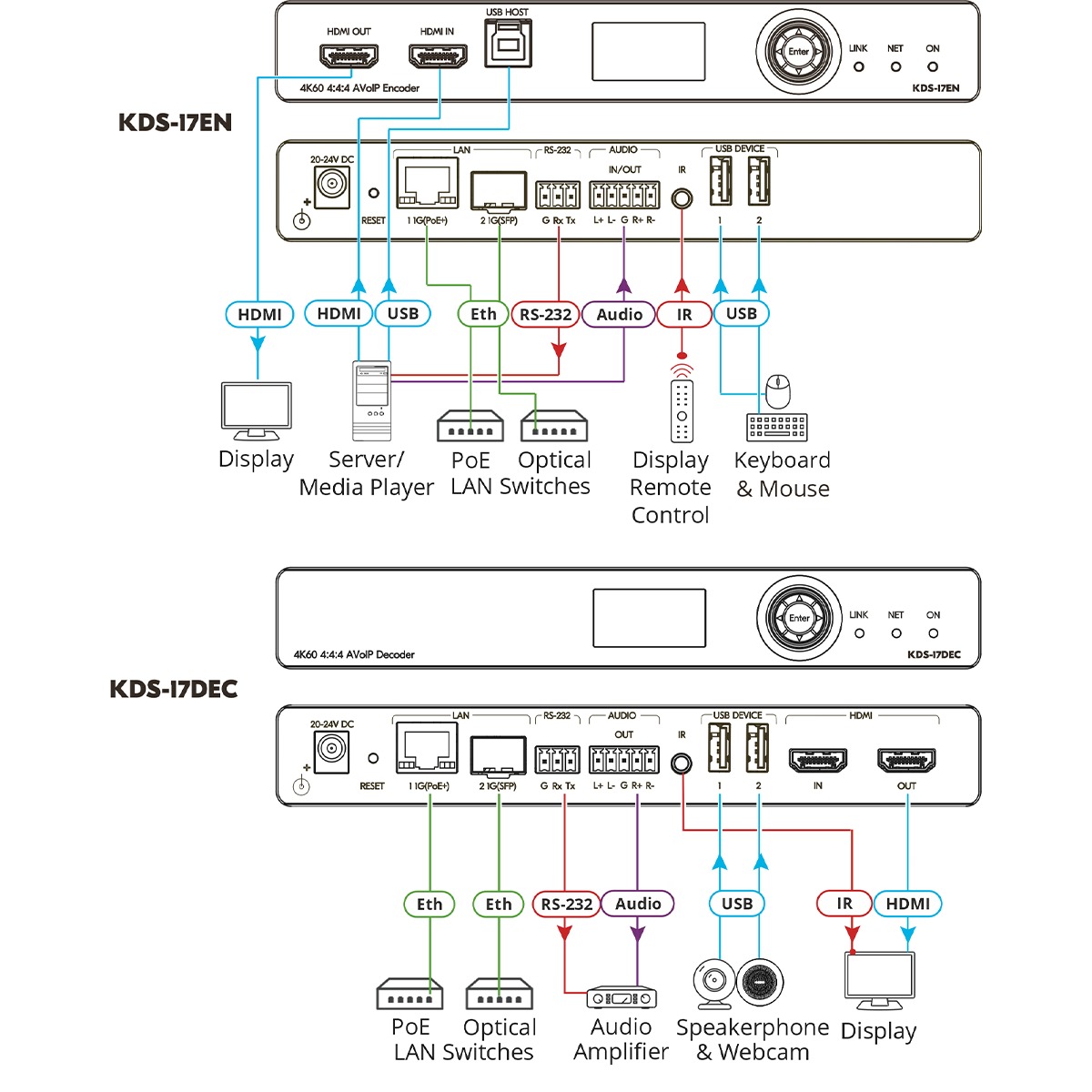 HDMI OUT
HDMI IN
USB HOST
Enter
LINK NET ON
4K60 4:4:4 AVoIP Encoder
KDS-17EN

KDS-17EN

20-24V DC
RESET
LAN
1 1G(PoE+)
2 1G(SFP)
RS-232
G Rx Tx
AUDIO
IN/OUT
L+ L- G R+ R-
IR
USB DEVICE
1 2

HDMI
HDMI
USB
Eth
RS-232
Audio
IR
USB

Display
Server/ Media Player
PoE Optical LAN Switches
Display Remote Control
Keyboard & Mouse

Enter
LINK NET ON
4K60 4:4:4 AVoIP Decoder
KDS-17DEC

KDS-17DEC

20-24V DC
RESET
LAN
1 1G(PoE+)
2 1G(SFP)
RS-232
G Rx Tx
AUDIO
OUT
L+ L- G R+ R-
IR
USB DEVICE
1 2
HDMI
IN
OUT

Eth
Eth
RS-232
Audio
USB
IR
HDMI

PoE Optical LAN Switches
Audio Amplifier
Speakerphone & Webcam
Display